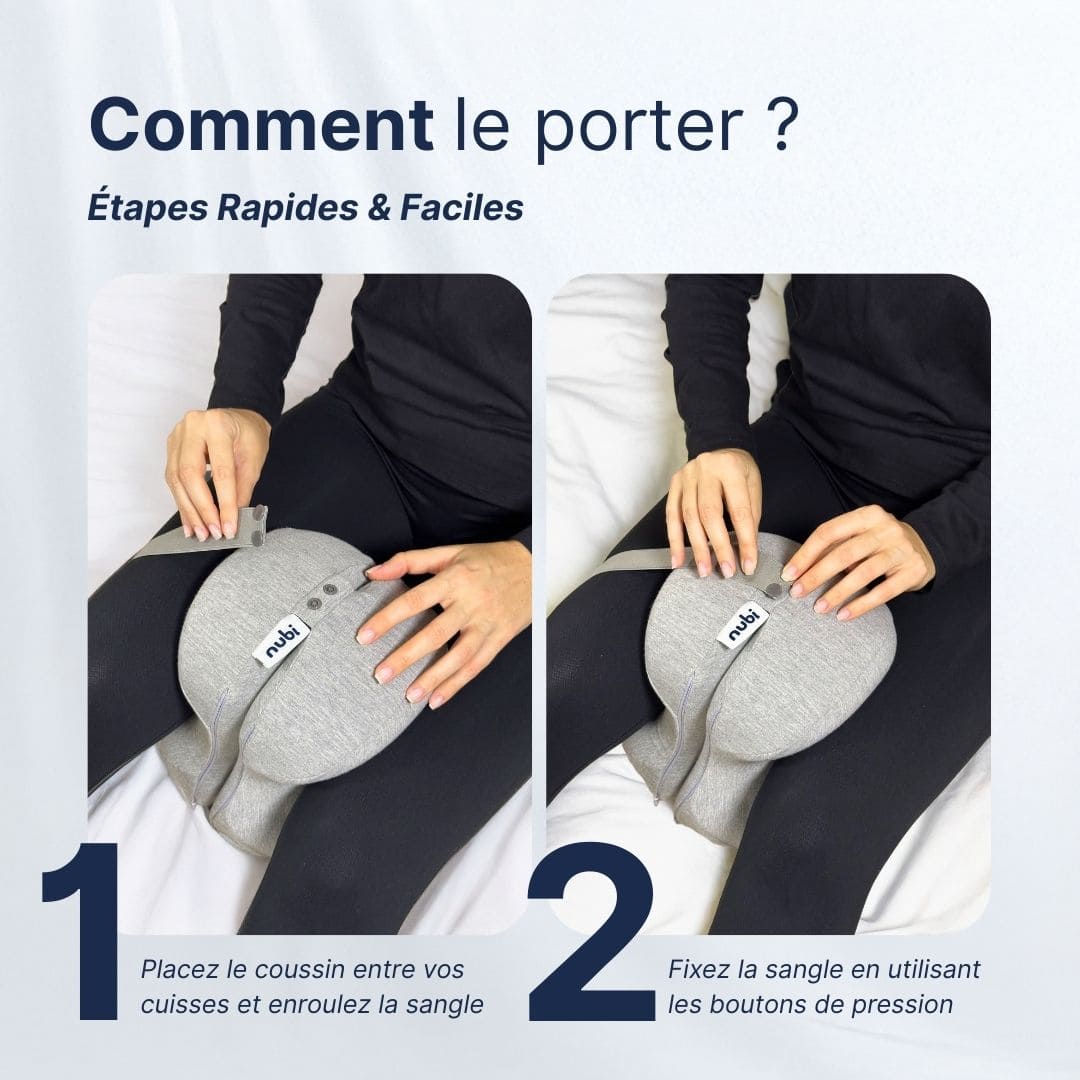 Comment le porter ?

Étapes Rapides & Faciles

nubi

nubi

1

Placez le coussin entre vos cuisses et enroulez la sangle

2

Fixez la sangle en utilisant les boutons de pression